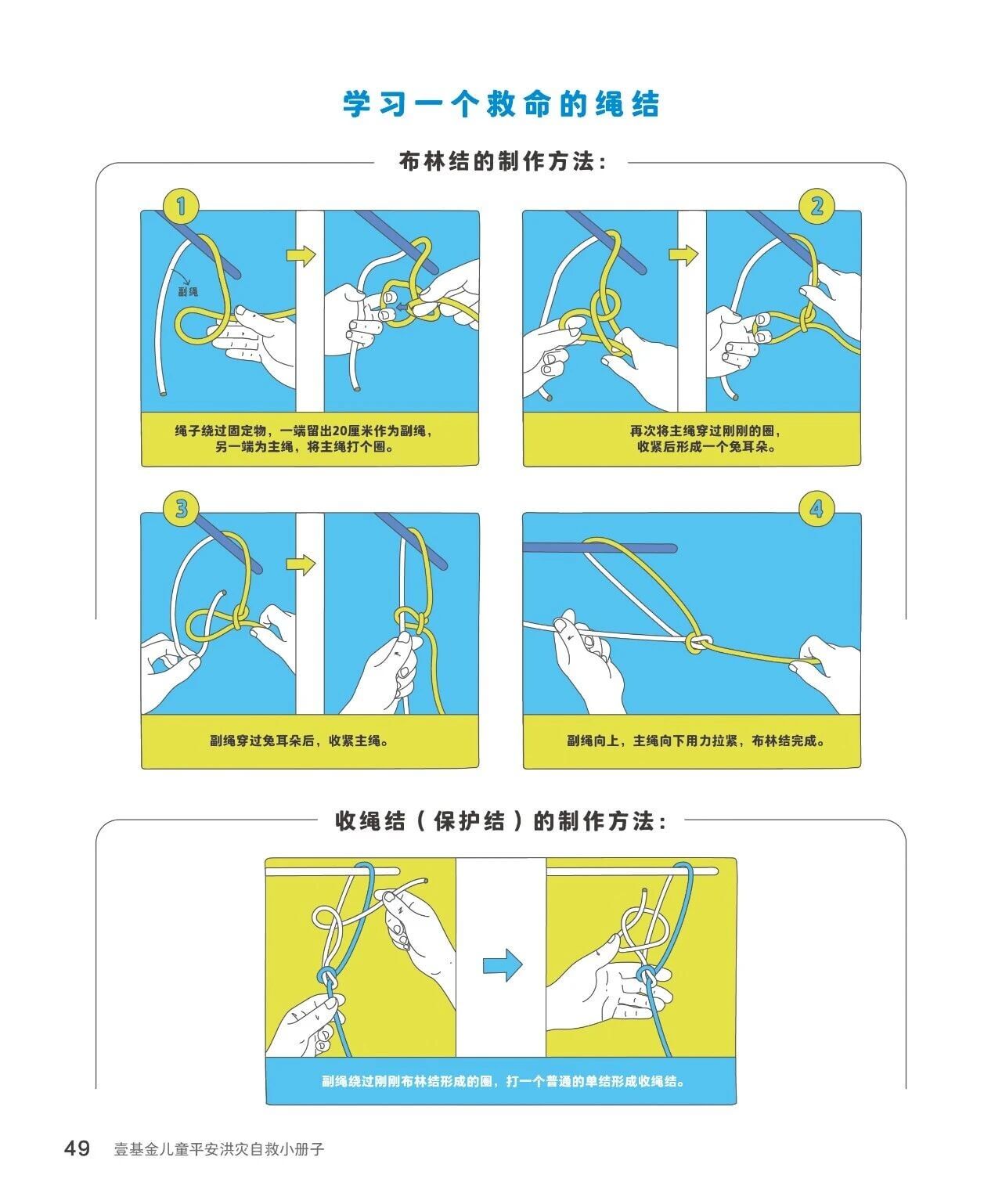 学习一个救命的绳结

布林结的制作方法：

1

副绳

绳子绕过固定物，一端留出20厘米作为副绳，另一端为主绳，将主绳打个圈。

2

再次将主绳穿过刚刚的圈，收紧后形成一个兔耳朵。

3

副绳穿过兔耳朵后，收紧主绳。

4

副绳向上，主绳向下用力拉紧，布林结完成。

收绳结（保护结）的制作方法：

副绳绕过刚刚布林结形成的圈，打一个普通的单结形成收绳结。

49 壹基金儿童平安洪灾自救小册子